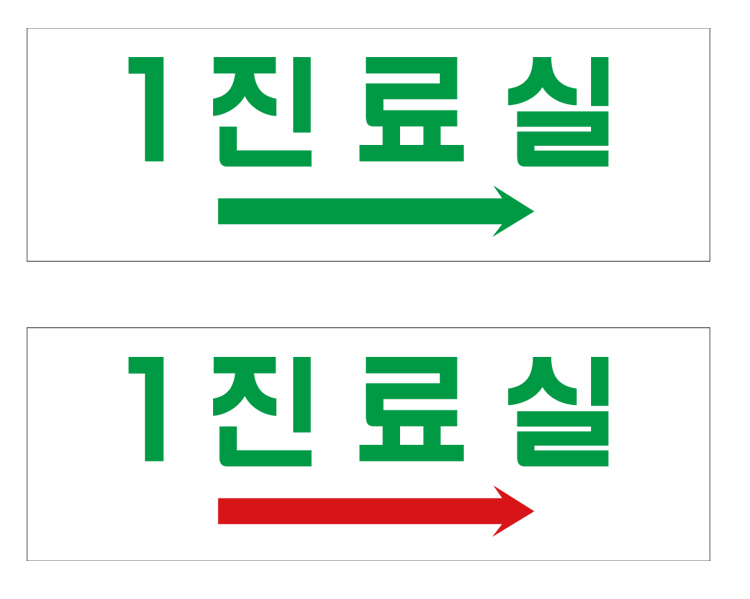 1진료실
→

1진료실
→