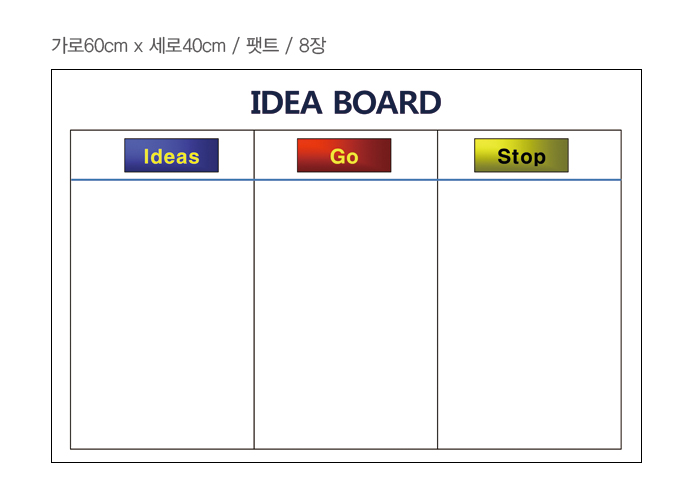 가로60cm x 세로40cm / 팻트 / 8장

IDEA BOARD

| Ideas | Go | Stop |
|---|---|---|
| | | |